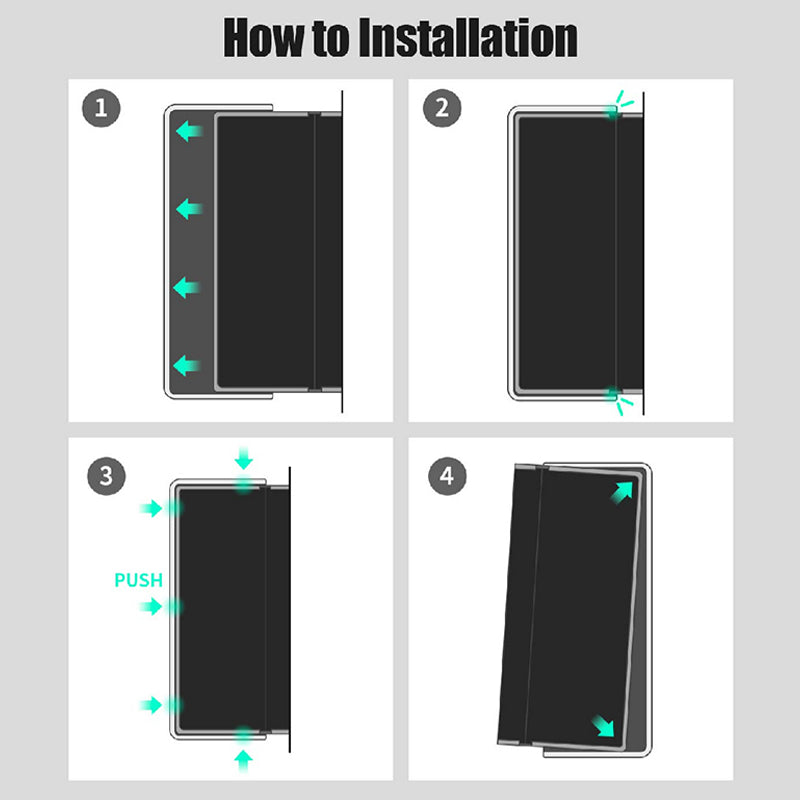 How to Installation

1

2

3

PUSH

4