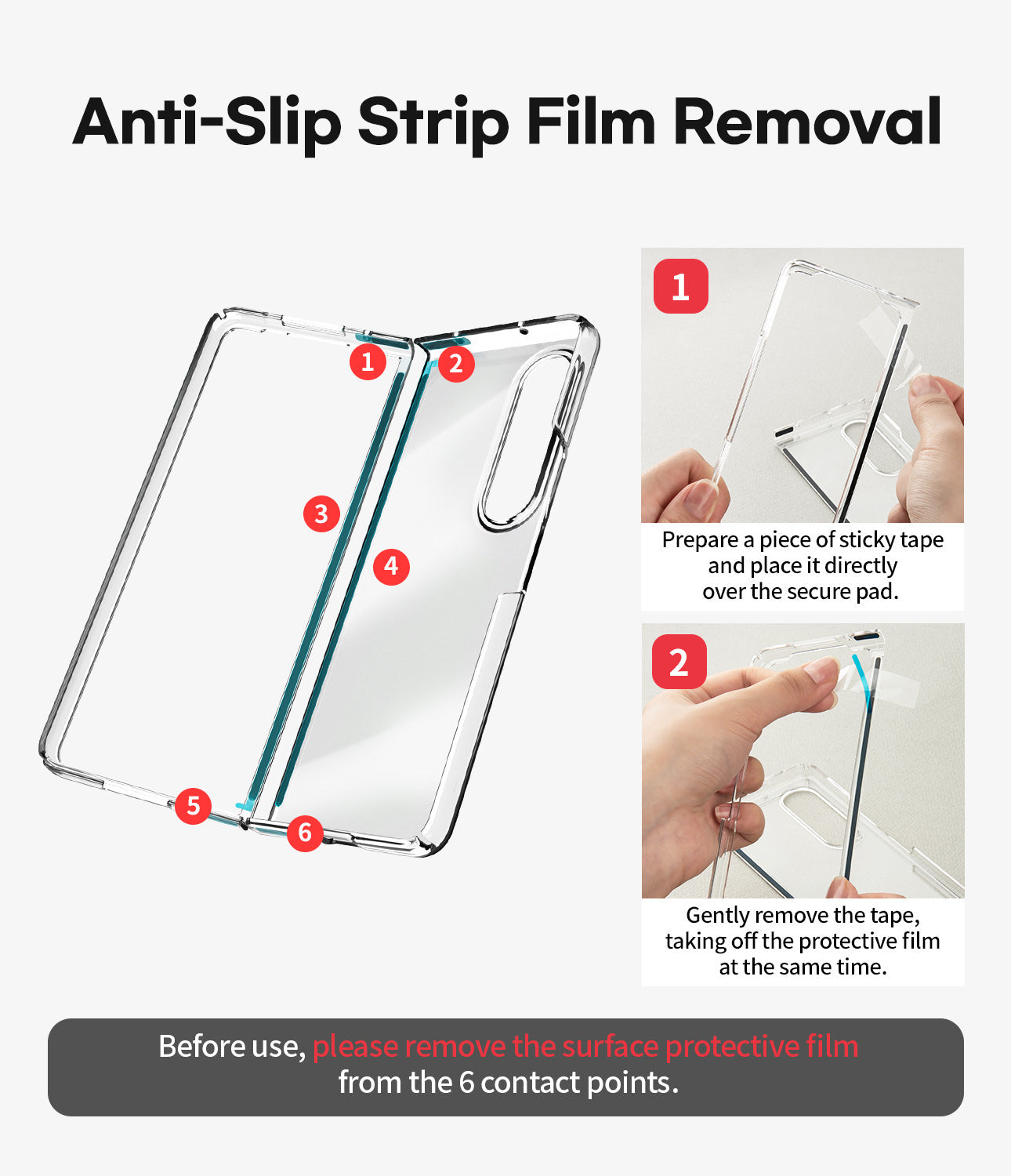 Anti-Slip Strip Film Removal

1
2
3
4
5
6

1
Prepare a piece of sticky tape and place it directly over the secure pad.

2
Gently remove the tape, taking off the protective film at the same time.

Before use, please remove the surface protective film from the 6 contact points.